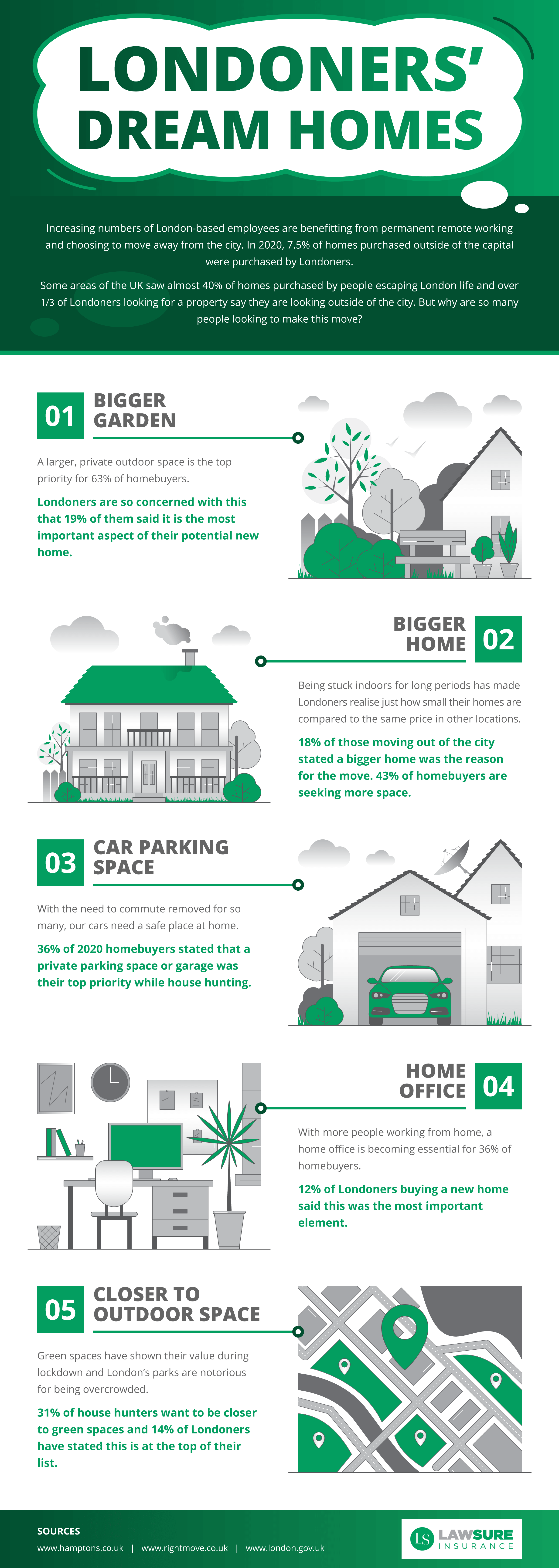 LONDONERS' DREAM HOMES

Increasing numbers of London-based employees are benefitting from permanent remote working and choosing to move away from the city. In 2020, 7.5% of homes purchased outside of the capital were purchased by Londoners.

Some areas of the UK saw almost 40% of homes purchased by people escaping London life and over 1/3 of Londoners looking for a property say they are looking outside of the city. But why are so many people looking to make this move?

01 BIGGER GARDEN

A larger, private outdoor space is the top priority for 63% of homebuyers.

Londoners are so concerned with this that 19% of them said it is the most important aspect of their potential new home.

BIGGER HOME 02

Being stuck indoors for long periods has made Londoners realise just how small their homes are compared to the same price in other locations.

18% of those moving out of the city stated a bigger home was the reason for the move. 43% of homebuyers are seeking more space.

03 CAR PARKING SPACE

With the need to commute removed for so many, our cars need a safe place at home.

36% of 2020 homebuyers stated that a private parking space or garage was their top priority while house hunting.

HOME OFFICE 04

With more people working from home, a home office is becoming essential for 36% of homebuyers.

12% of Londoners buying a new home said this was the most important element.

05 CLOSER TO OUTDOOR SPACE

Green spaces have shown their value during lockdown and London's parks are notorious for being overcrowded.

31% of house hunters want to be closer to green spaces and 14% of Londoners have stated this is at the top of their list.

SOURCES
www.hamptons.co.uk | www.rightmove.co.uk | www.london.gov.uk

LS LAWSURE INSURANCE